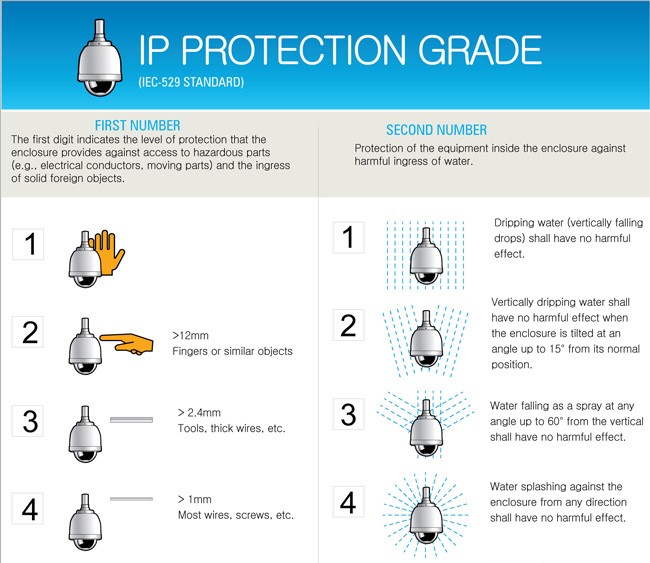 IP PROTECTION GRADE
(IEC-529 STANDARD)

FIRST NUMBER
The first digit indicates the level of protection that the enclosure provides against access to hazardous parts (e.g., electrical conductors, moving parts) and the ingress of solid foreign objects.

1

2
>12mm
Fingers or similar objects

3
> 2.4mm
Tools, thick wires, etc.

4
> 1mm
Most wires, screws, etc.

SECOND NUMBER
Protection of the equipment inside the enclosure against harmful ingress of water.

1
Dripping water (vertically falling drops) shall have no harmful effect.

2
Vertically dripping water shall have no harmful effect when the enclosure is tilted at an angle up to 15° from its normal position.

3
Water falling as a spray at any angle up to 60° from the vertical shall have no harmful effect.

4
Water splashing against the enclosure from any direction shall have no harmful effect.